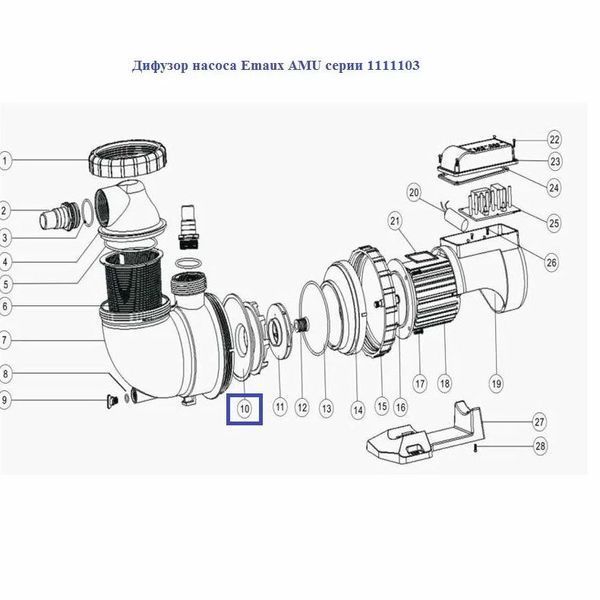 Дифузор насоса Emaux AMU серии 1111103

1
2
3
4
5
6
7
8
9
10
11
12
13
14
15
16
17
18
19
20
21
22
23
24
25
26
27
28