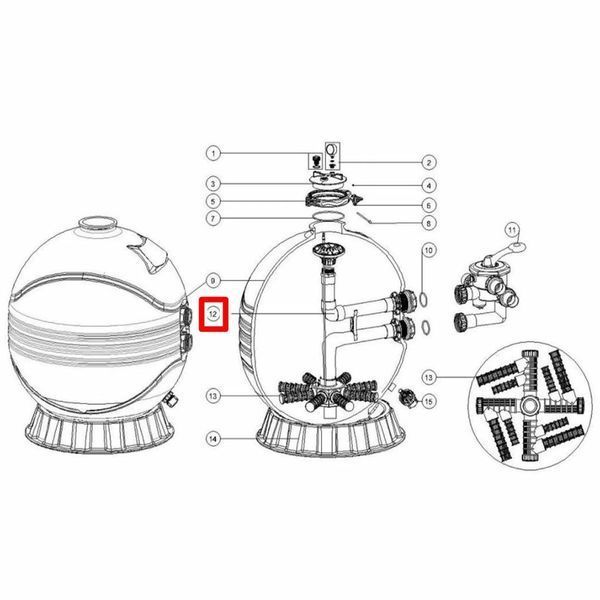 1
2
3
4
5
6
7
8
9
10
11
12
13
13
14
15